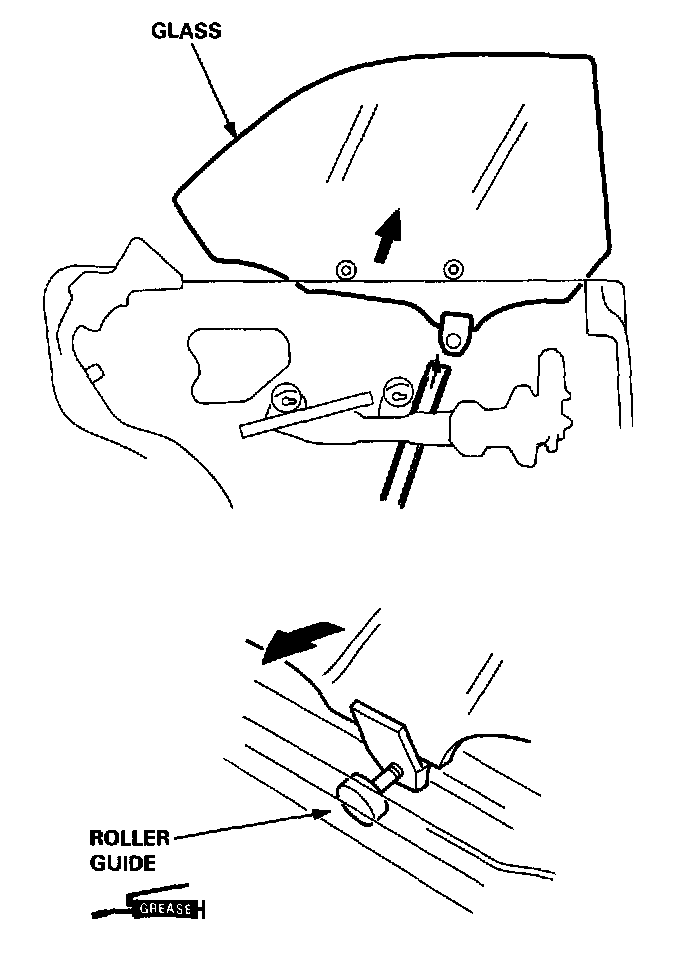 GLASS

ROLLER GUIDE

GREASE