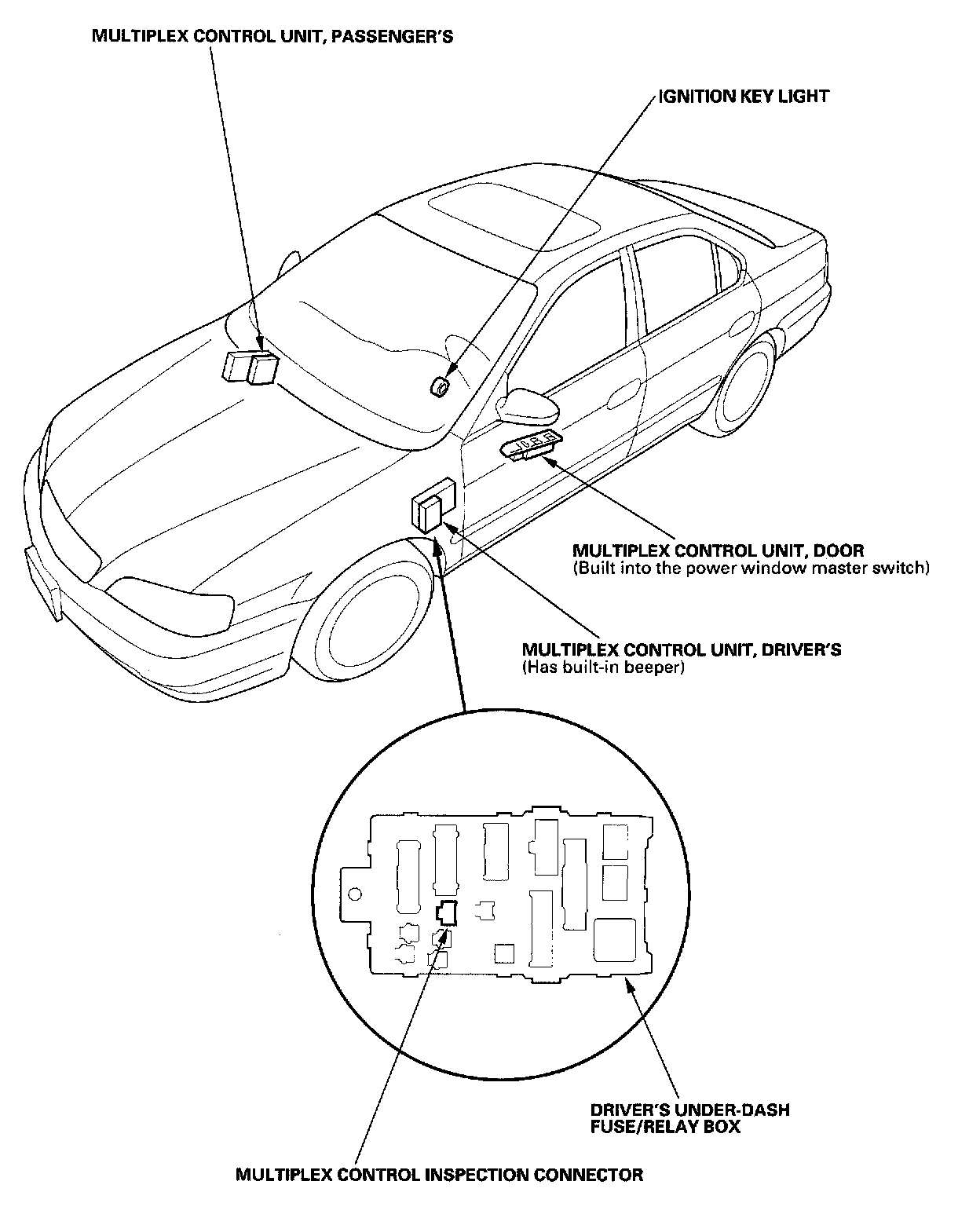 MULTIPLEX CONTROL UNIT, PASSENGER'S

IGNITION KEY LIGHT

MULTIPLEX CONTROL UNIT, DOOR
(Built into the power window master switch)

MULTIPLEX CONTROL UNIT, DRIVER'S
(Has built-in beeper)

DRIVER'S UNDER-DASH FUSE/RELAY BOX

MULTIPLEX CONTROL INSPECTION CONNECTOR