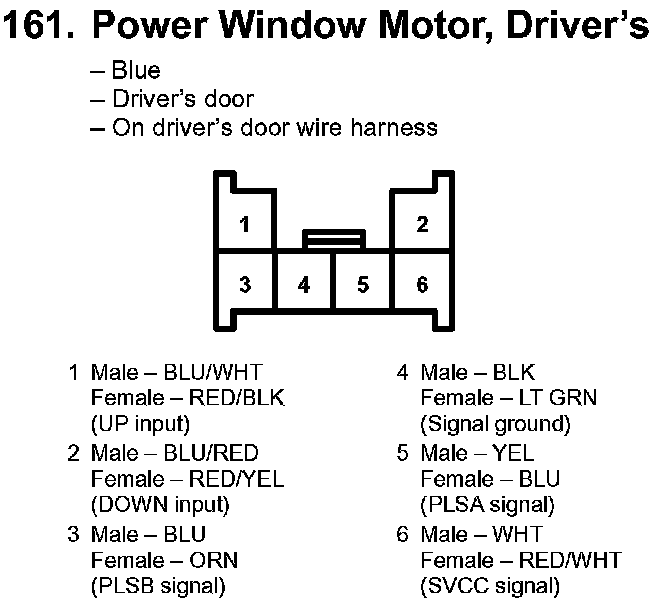 161. Power Window Motor, Driver's

– Blue
– Driver's door
– On driver's door wire harness

1
2
3
4
5
6

1 Male – BLU/WHT
Female – RED/BLK
(UP input)

2 Male – BLU/RED
Female – RED/YEL
(DOWN input)

3 Male – BLU
Female – ORN
(PLSB signal)

4 Male – BLK
Female – LT GRN
(Signal ground)

5 Male – YEL
Female – BLU
(PLSA signal)

6 Male – WHT
Female – RED/WHT
(SVCC signal)