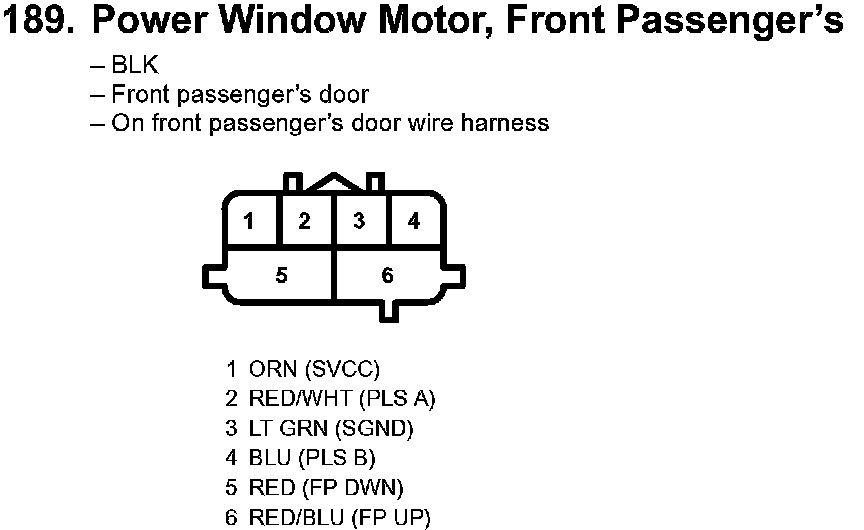 189. Power Window Motor, Front Passenger's

– BLK
– Front passenger's door
– On front passenger's door wire harness

1 2 3 4
5 6

1 ORN (SVCC)
2 RED/WHT (PLS A)
3 LT GRN (SGND)
4 BLU (PLS B)
5 RED (FP DWN)
6 RED/BLU (FP UP)