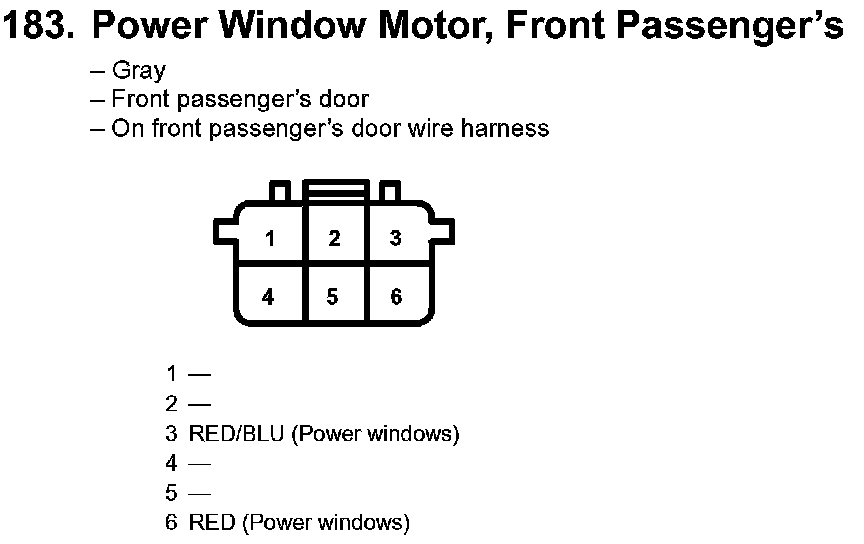 183. Power Window Motor, Front Passenger's

– Gray
– Front passenger's door
– On front passenger's door wire harness

1 2 3
4 5 6

1 —
2 —
3 RED/BLU (Power windows)
4 —
5 —
6 RED (Power windows)