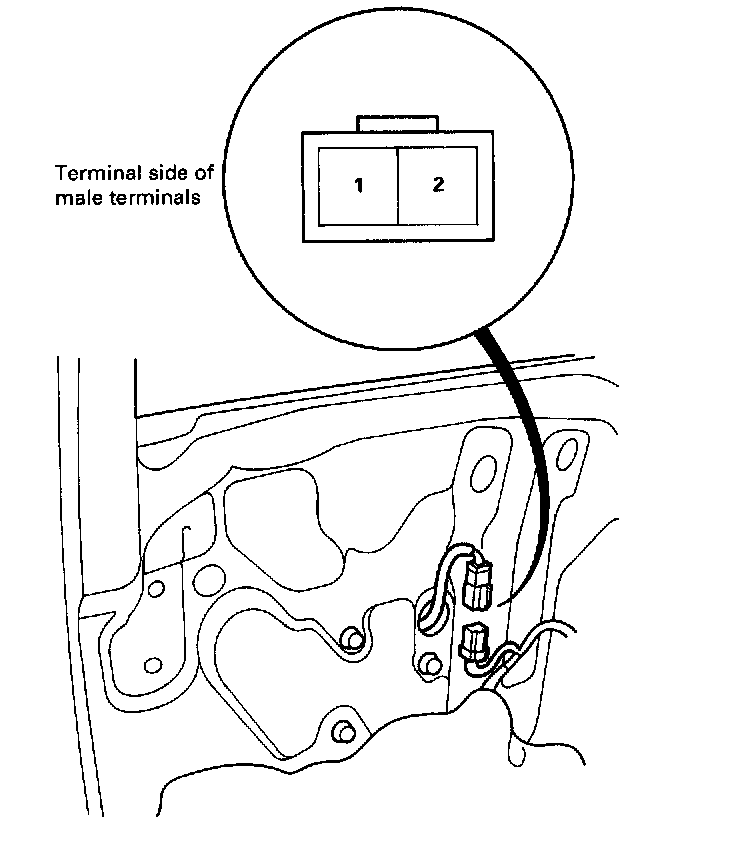 Terminal side of male terminals

1
2