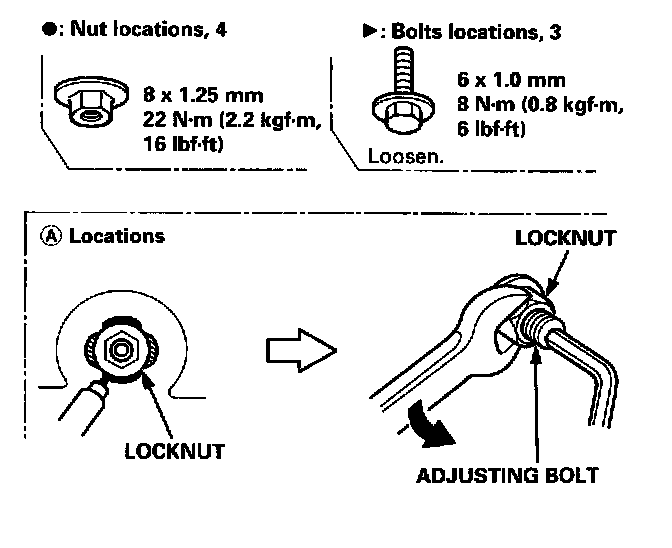 ●: Nut locations, 4

8 x 1.25 mm
22 N·m (2.2 kgf·m, 16 lbf·ft)

▶: Bolts locations, 3

6 x 1.0 mm
8 N·m (0.8 kgf·m, 6 lbf·ft)

Loosen.

Ⓐ Locations

LOCKNUT

LOCKNUT

ADJUSTING BOLT