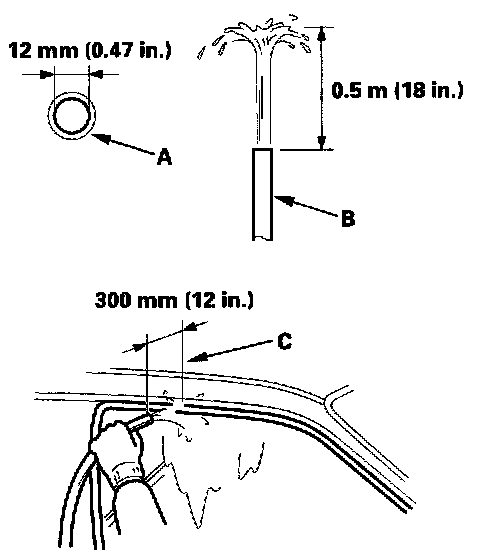 12 mm (0.47 in.)

A

0.5 m (18 in.)

B

300 mm (12 in.)

C