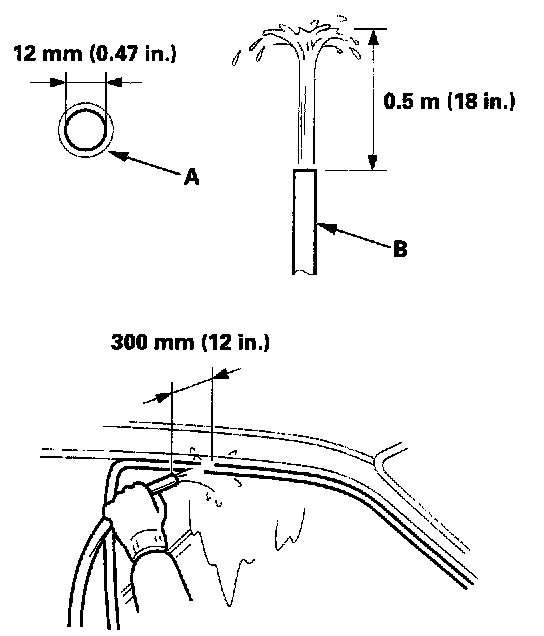 12 mm (0.47 in.)

A

0.5 m (18 in.)

B

300 mm (12 in.)