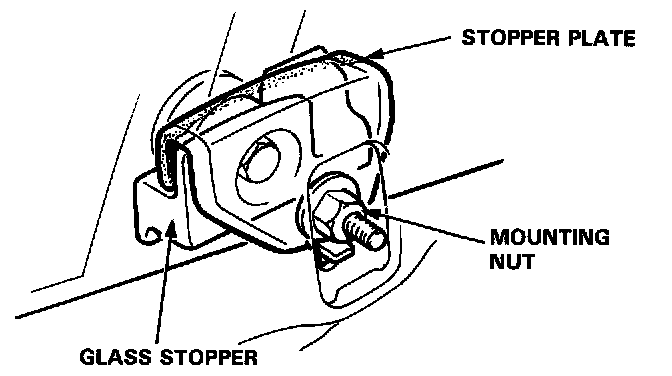 STOPPER PLATE

MOUNTING NUT

GLASS STOPPER