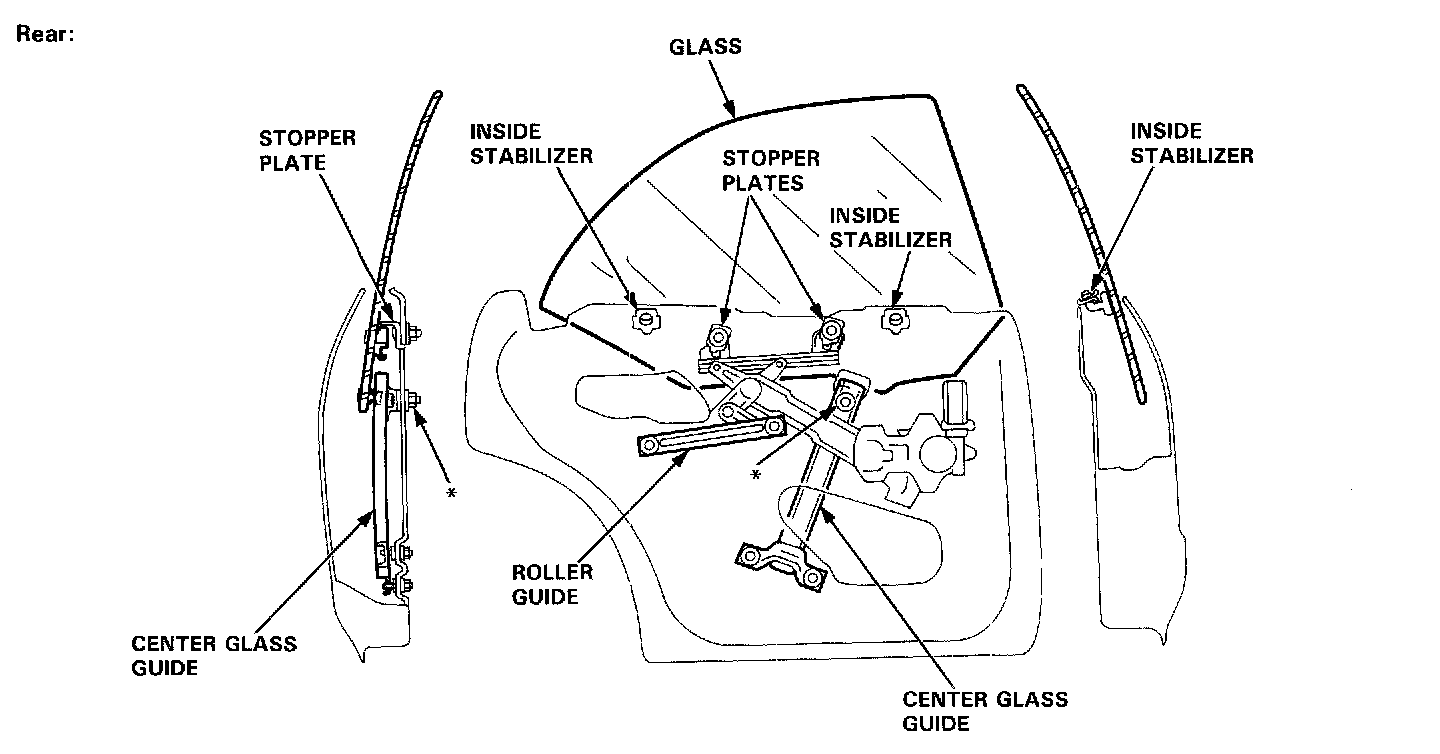 Rear:

GLASS

STOPPER PLATE

INSIDE STABILIZER

STOPPER PLATES

INSIDE STABILIZER

INSIDE STABILIZER

*

*

ROLLER GUIDE

CENTER GLASS GUIDE

CENTER GLASS GUIDE