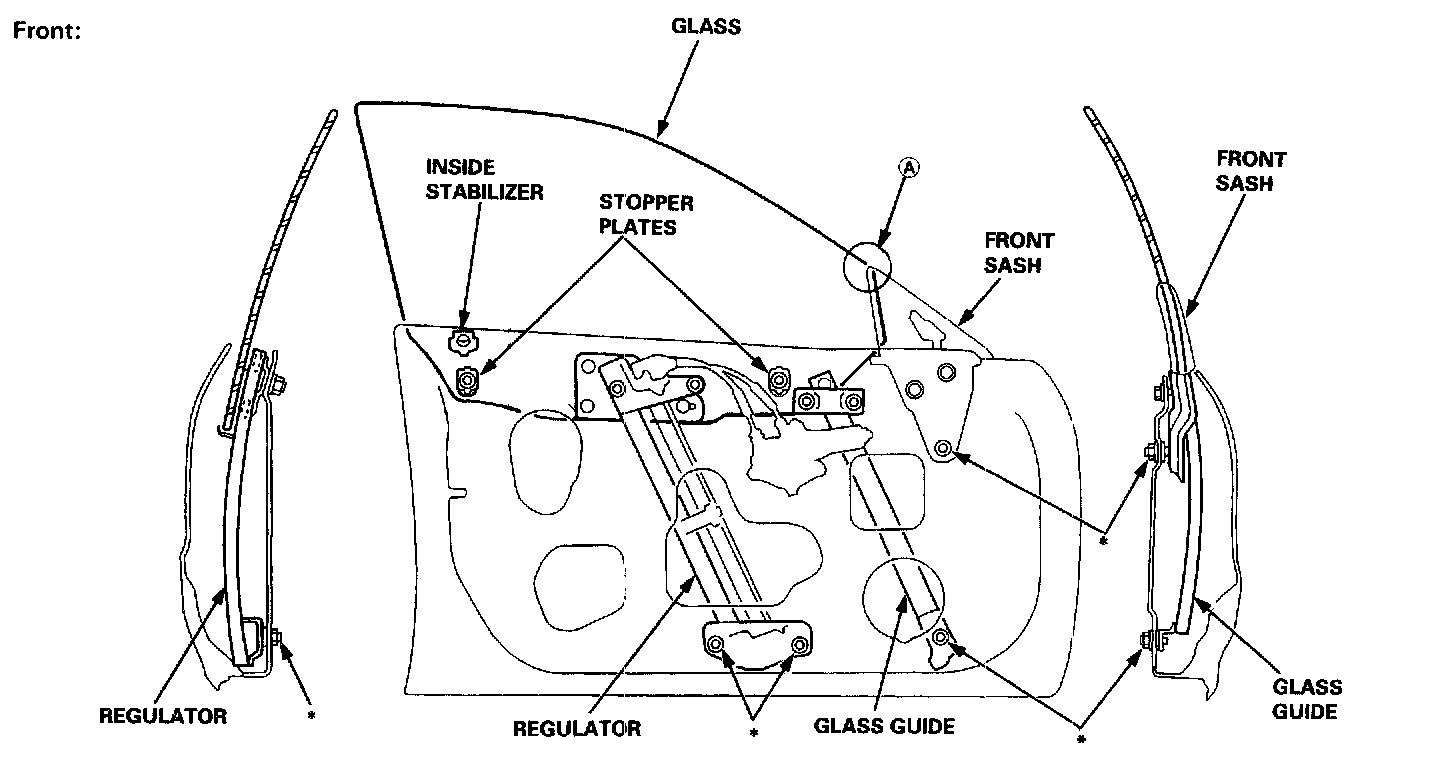 Front:

GLASS

INSIDE STABILIZER

STOPPER PLATES

A

FRONT SASH

FRONT SASH

*

REGULATOR

*

REGULATOR

*

GLASS GUIDE

*

GLASS GUIDE