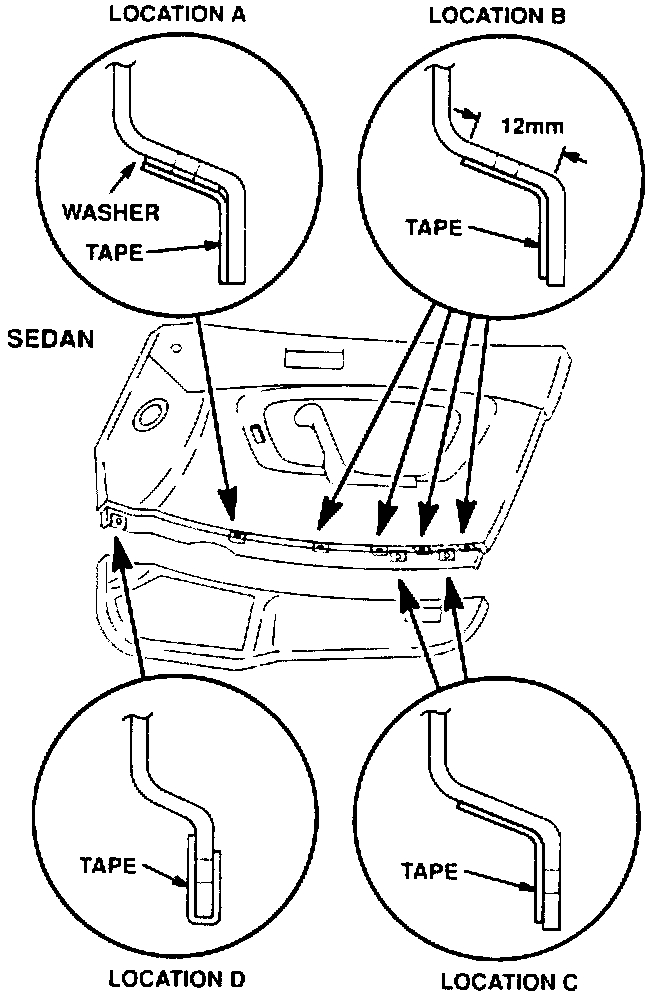 LOCATION A

WASHER

TAPE

LOCATION B

12mm

TAPE

SEDAN

TAPE

LOCATION D

TAPE

LOCATION C