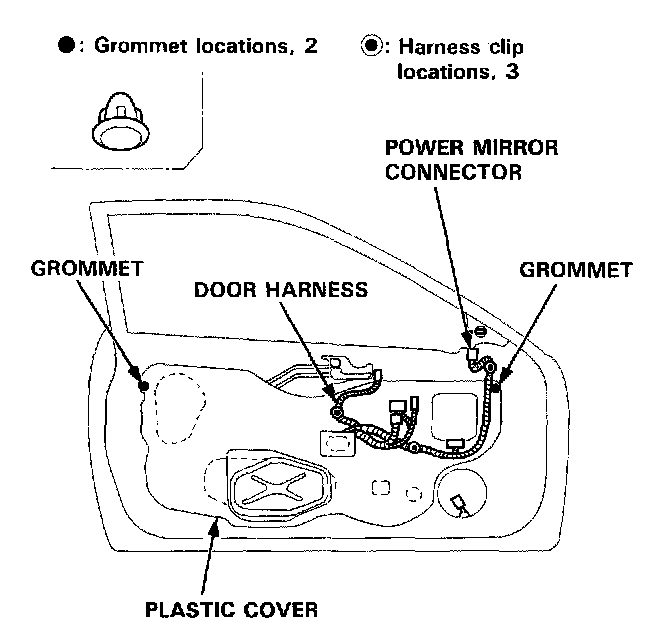 ●: Grommet locations, 2

◉: Harness clip locations, 3

POWER MIRROR CONNECTOR

GROMMET

DOOR HARNESS

GROMMET

PLASTIC COVER