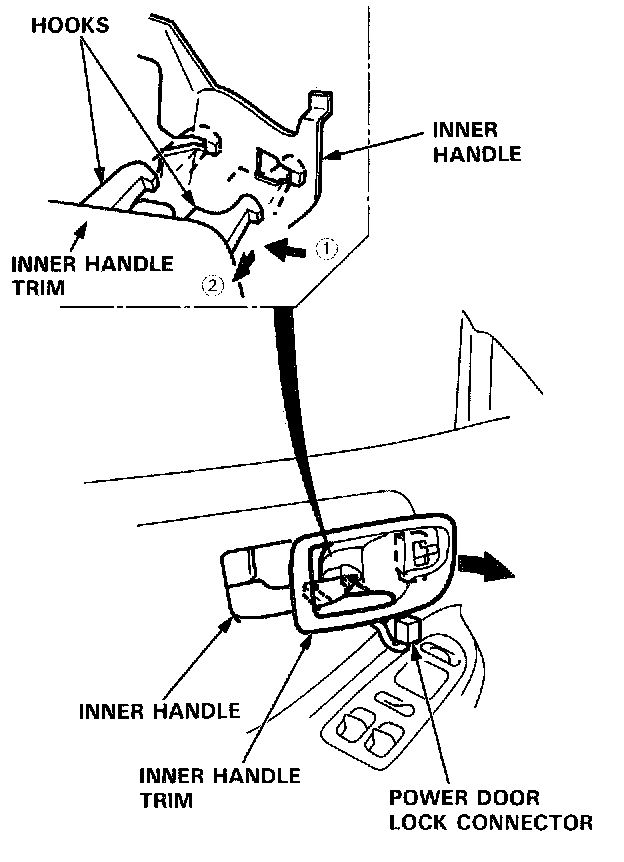 HOOKS

INNER HANDLE

INNER HANDLE TRIM

①

②

INNER HANDLE

INNER HANDLE TRIM

POWER DOOR LOCK CONNECTOR