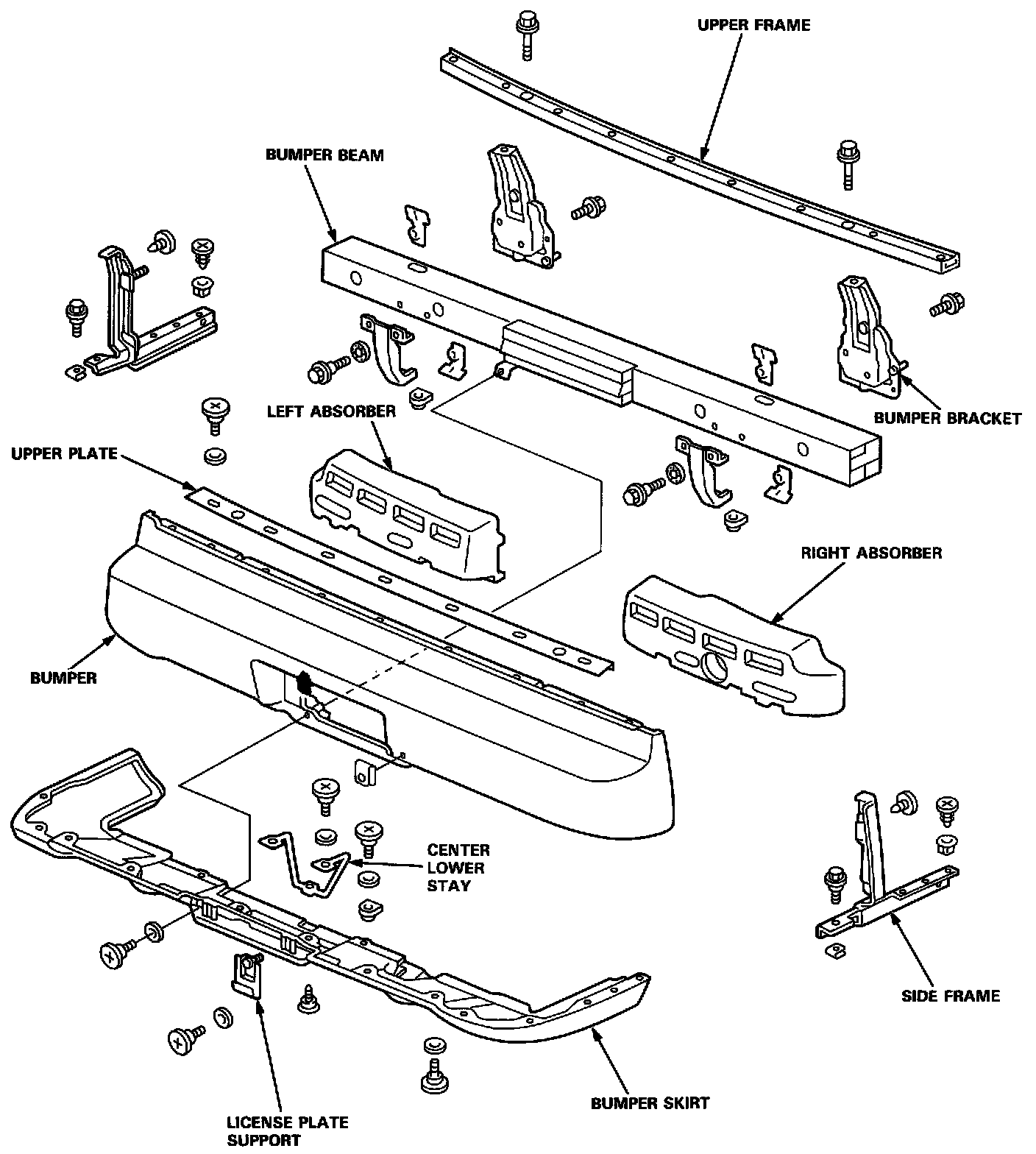 UPPER FRAME

BUMPER BEAM

BUMPER BRACKET

LEFT ABSORBER

UPPER PLATE

RIGHT ABSORBER

BUMPER

CENTER LOWER STAY

SIDE FRAME

BUMPER SKIRT

LICENSE PLATE SUPPORT