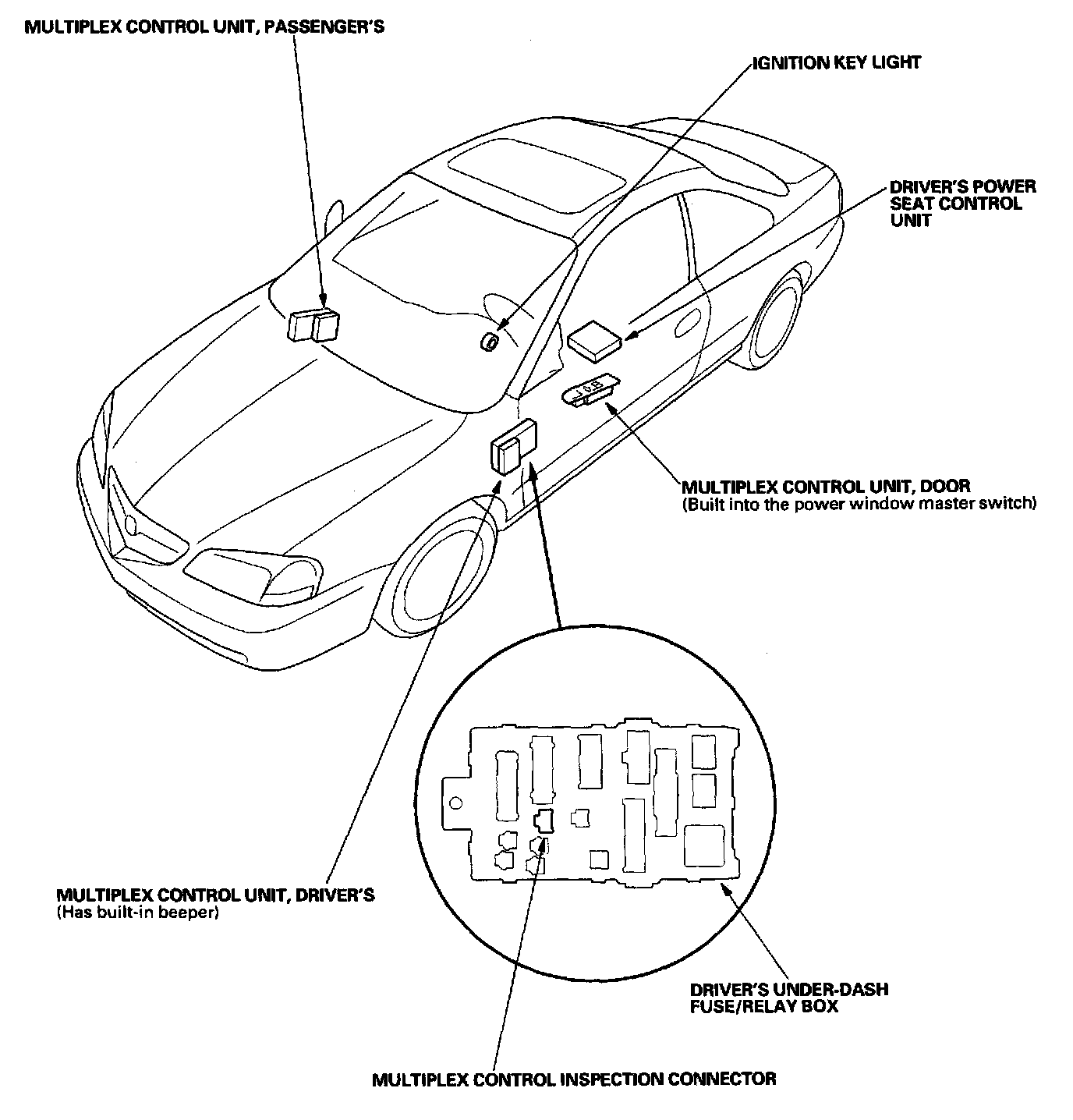 MULTIPLEX CONTROL UNIT, PASSENGER'S

IGNITION KEY LIGHT

DRIVER'S POWER SEAT CONTROL UNIT

MULTIPLEX CONTROL UNIT, DOOR
(Built into the power window master switch)

MULTIPLEX CONTROL UNIT, DRIVER'S
(Has built-in beeper)

DRIVER'S UNDER-DASH FUSE/RELAY BOX

MULTIPLEX CONTROL INSPECTION CONNECTOR