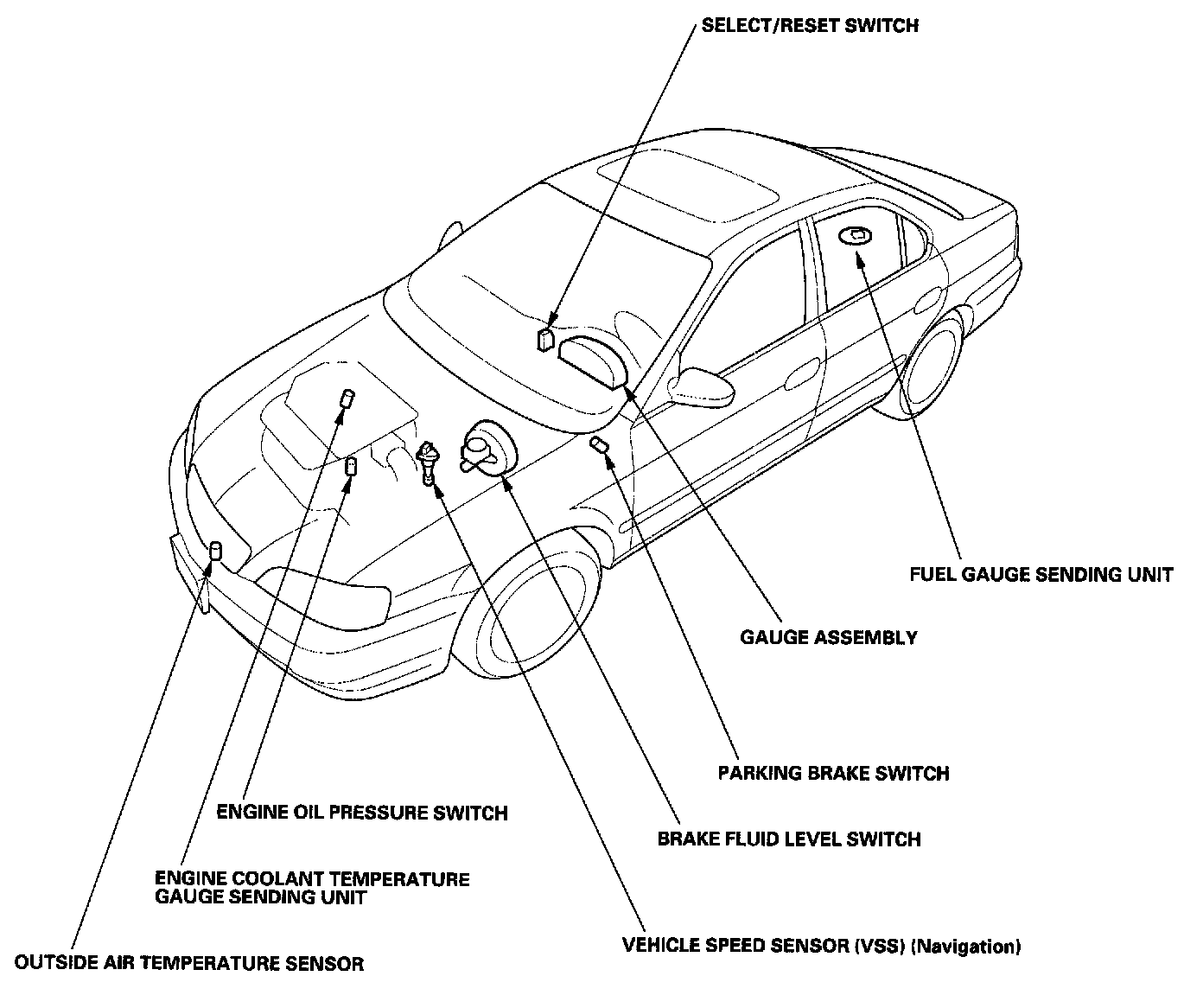 SELECT/RESET SWITCH

FUEL GAUGE SENDING UNIT

GAUGE ASSEMBLY

PARKING BRAKE SWITCH

ENGINE OIL PRESSURE SWITCH

BRAKE FLUID LEVEL SWITCH

ENGINE COOLANT TEMPERATURE GAUGE SENDING UNIT

VEHICLE SPEED SENSOR (VSS) (Navigation)

OUTSIDE AIR TEMPERATURE SENSOR