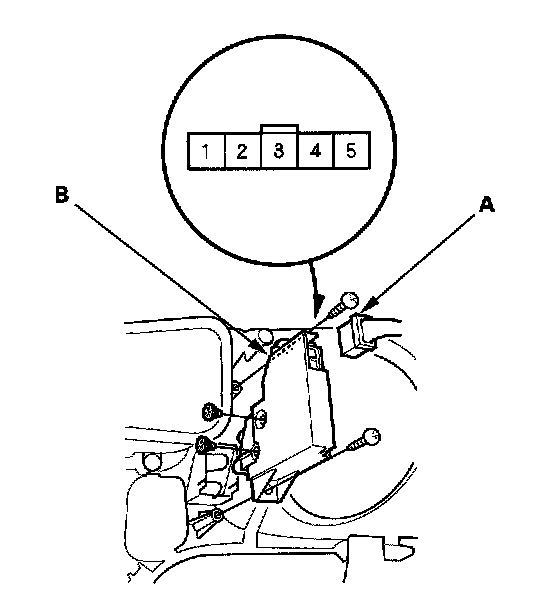 1 2 3 4 5

B

A