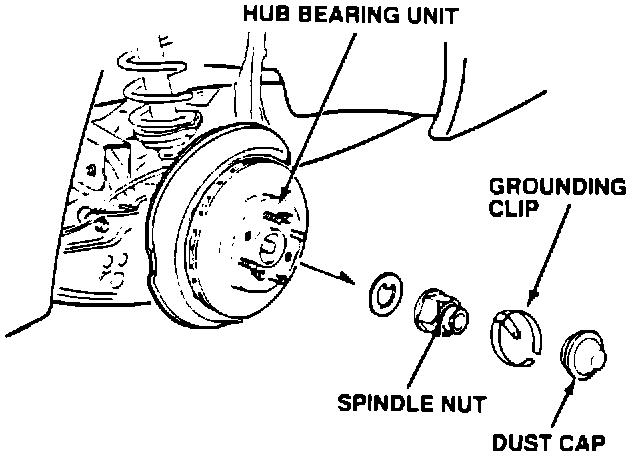 HUB BEARING UNIT

GROUNDING CLIP

SPINDLE NUT

DUST CAP