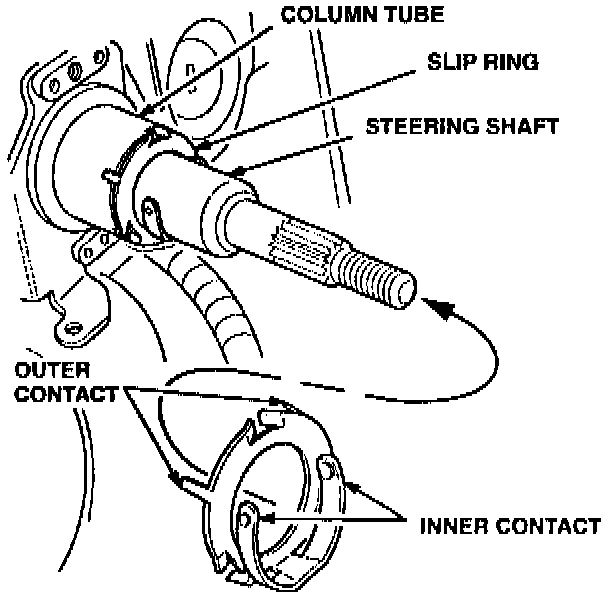 COLUMN TUBE
SLIP RING
STEERING SHAFT
OUTER CONTACT
INNER CONTACT