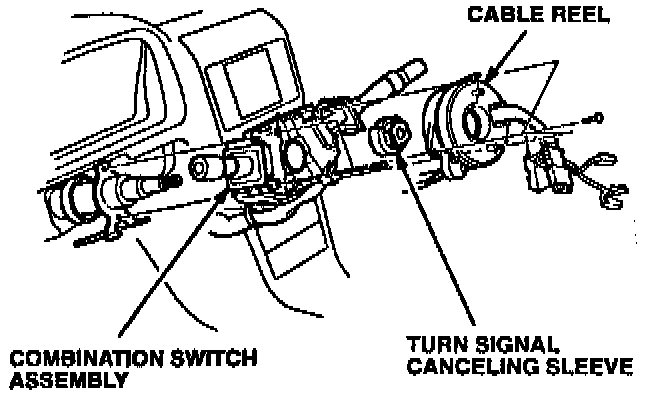 CABLE REEL

COMBINATION SWITCH ASSEMBLY

TURN SIGNAL CANCELING SLEEVE