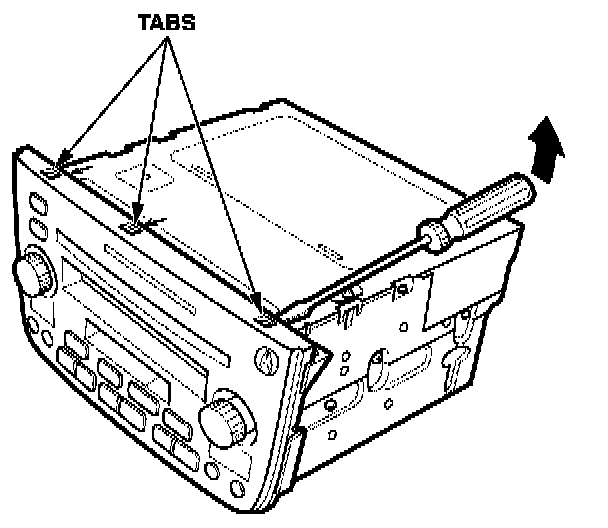 TABS