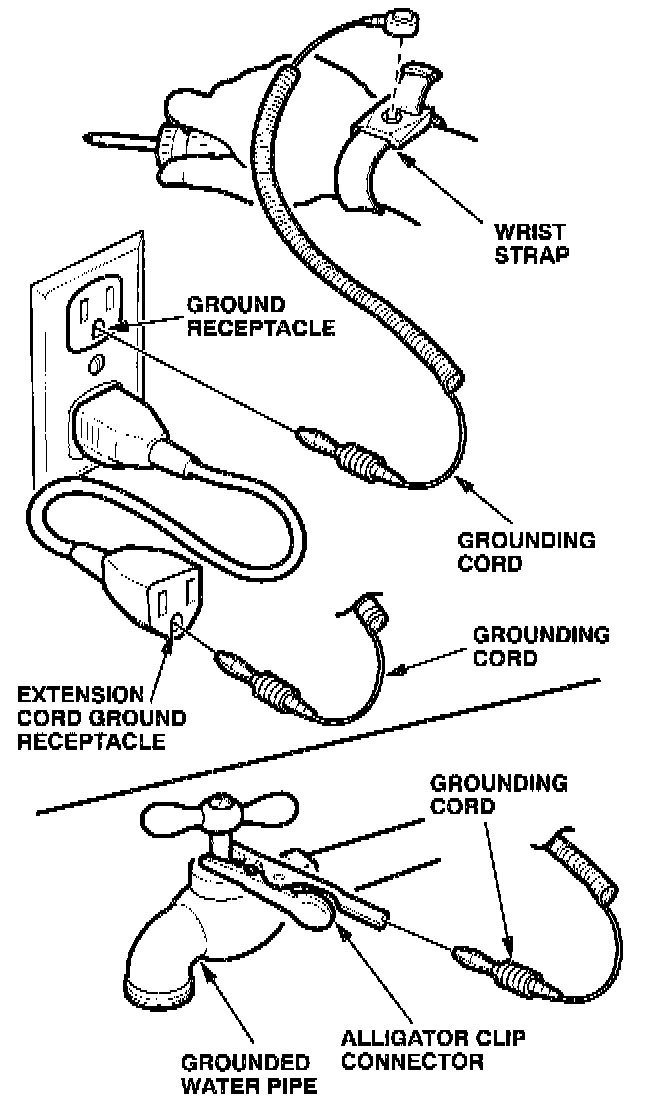 WRIST STRAP

GROUND RECEPTACLE

GROUNDING CORD

GROUNDING CORD

EXTENSION CORD GROUND RECEPTACLE

GROUNDING CORD

ALLIGATOR CLIP CONNECTOR

GROUNDED WATER PIPE