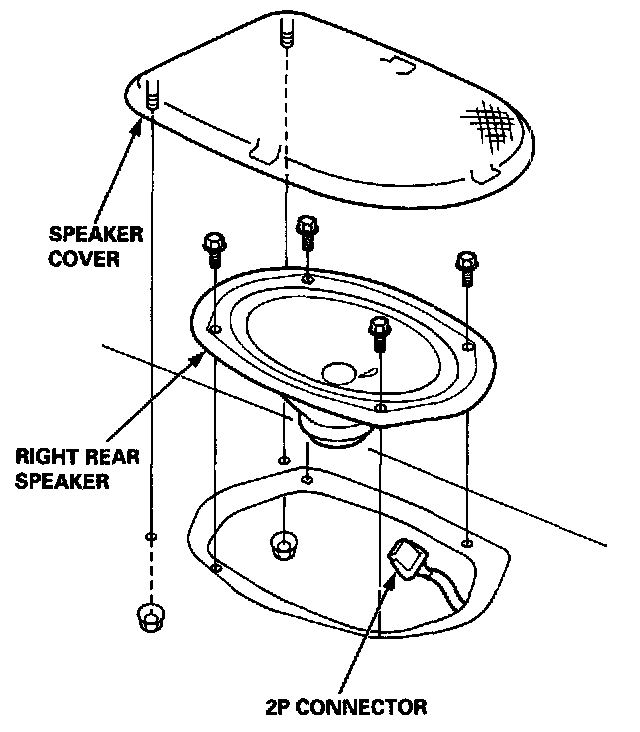 SPEAKER COVER

RIGHT REAR SPEAKER

2P CONNECTOR