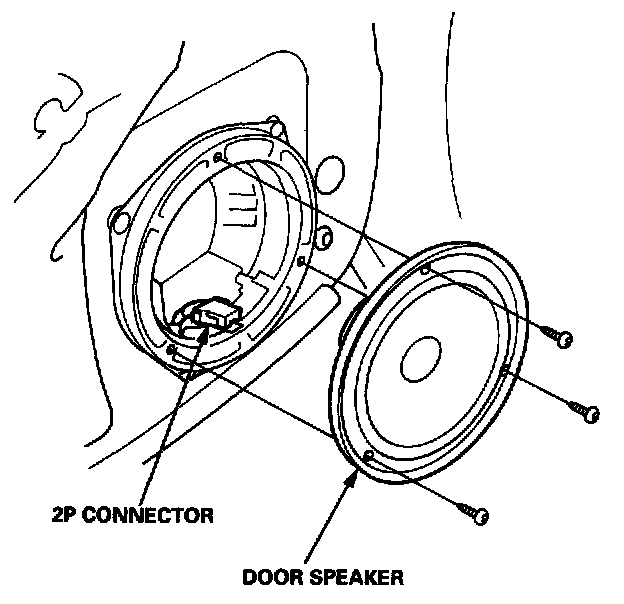 2P CONNECTOR

DOOR SPEAKER