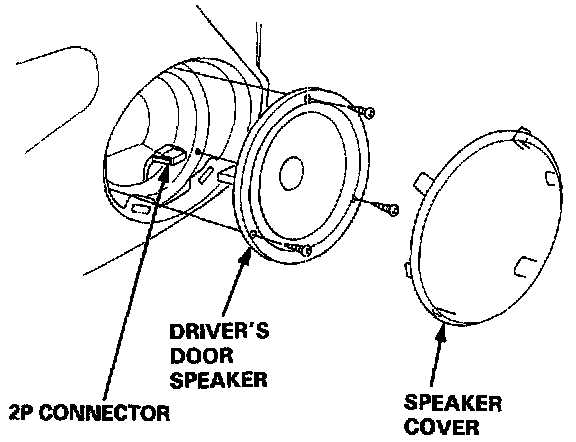 DRIVER'S DOOR SPEAKER

2P CONNECTOR

SPEAKER COVER