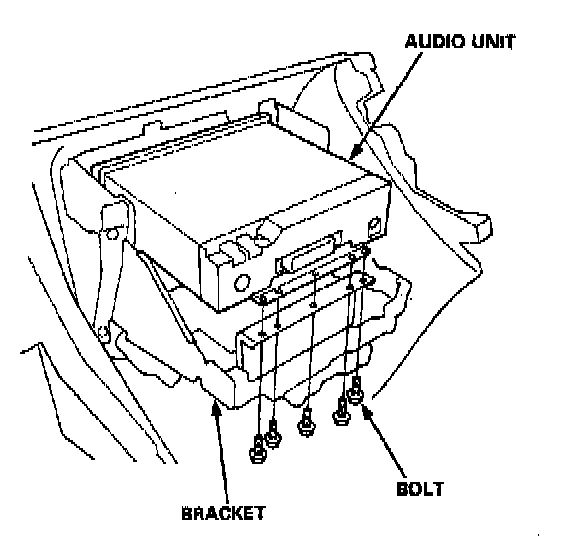 AUDIO UNIT

BOLT

BRACKET