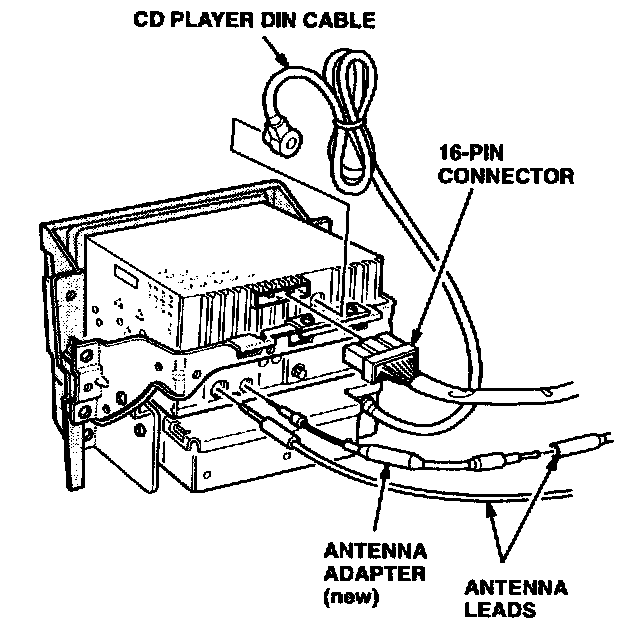 CD PLAYER DIN CABLE

16-PIN CONNECTOR

ANTENNA ADAPTER (new)

ANTENNA LEADS