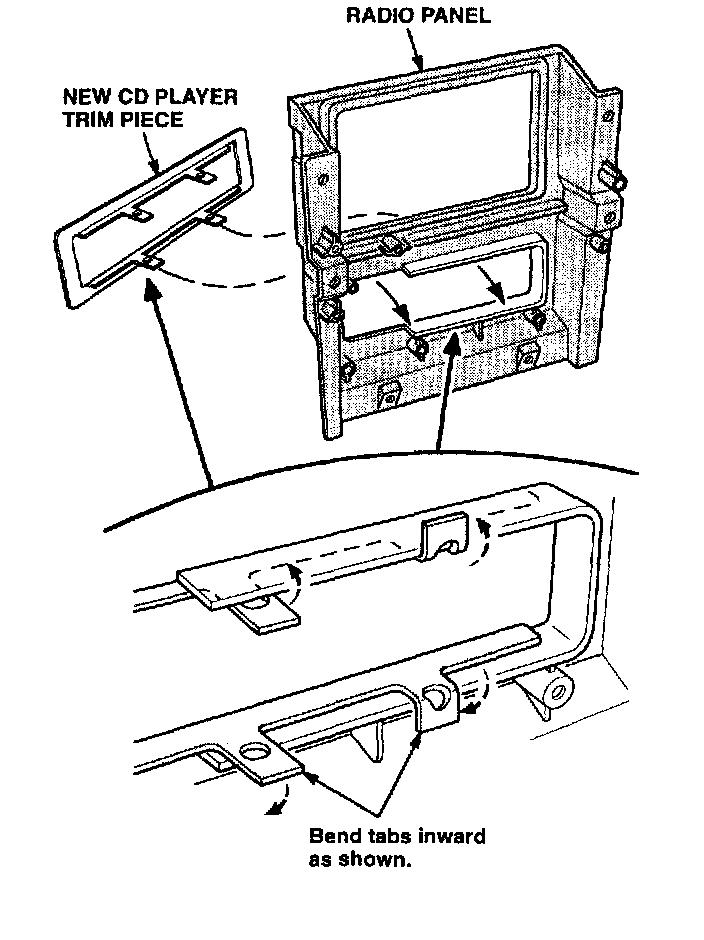 RADIO PANEL

NEW CD PLAYER TRIM PIECE

Bend tabs inward as shown.