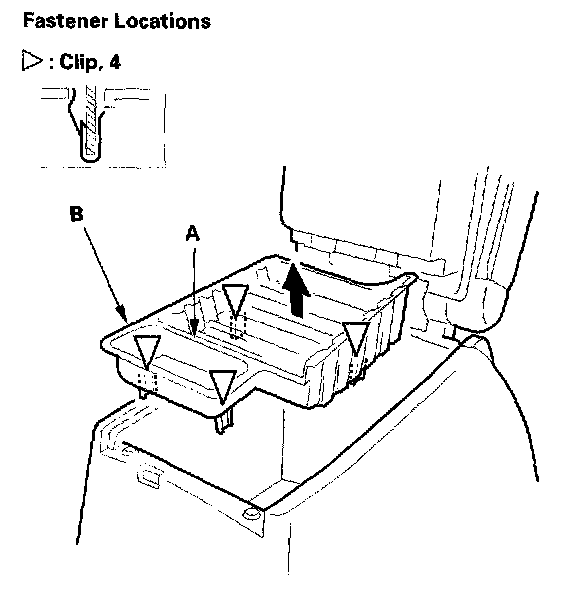 Fastener Locations

▷ : Clip, 4

B

A