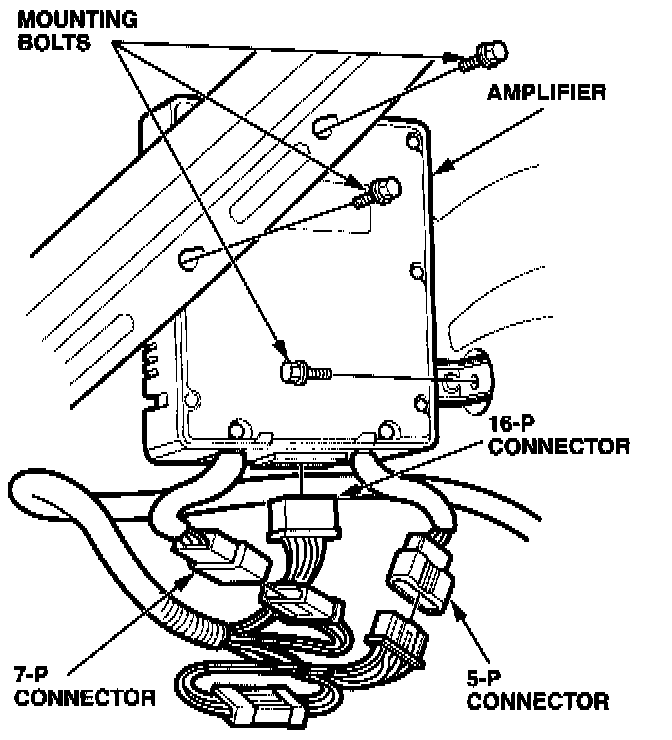 MOUNTING BOLTS

AMPLIFIER

16-P CONNECTOR

7-P CONNECTOR

5-P CONNECTOR