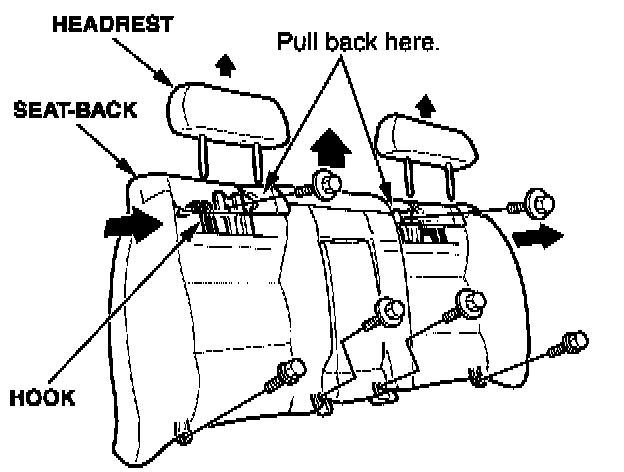 HEADREST
Pull back here.
SEAT-BACK
HOOK