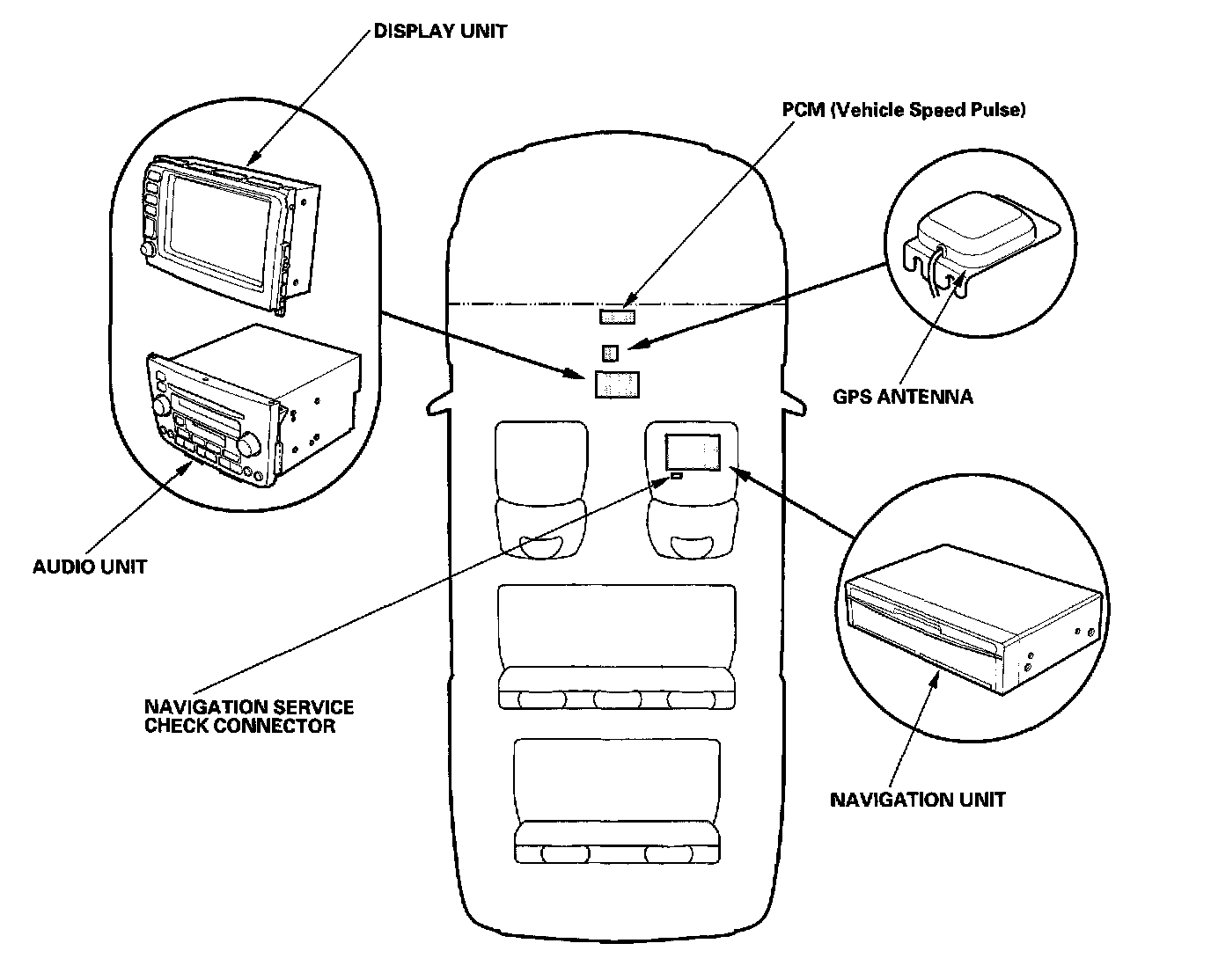 DISPLAY UNIT

PCM (Vehicle Speed Pulse)

GPS ANTENNA

AUDIO UNIT

NAVIGATION SERVICE CHECK CONNECTOR

NAVIGATION UNIT