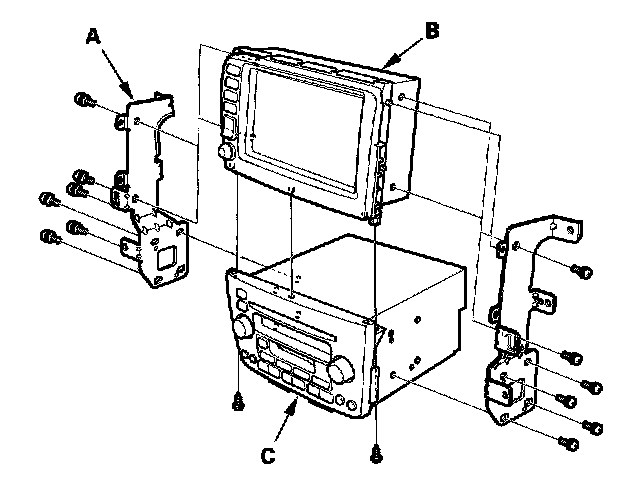 A
B
C