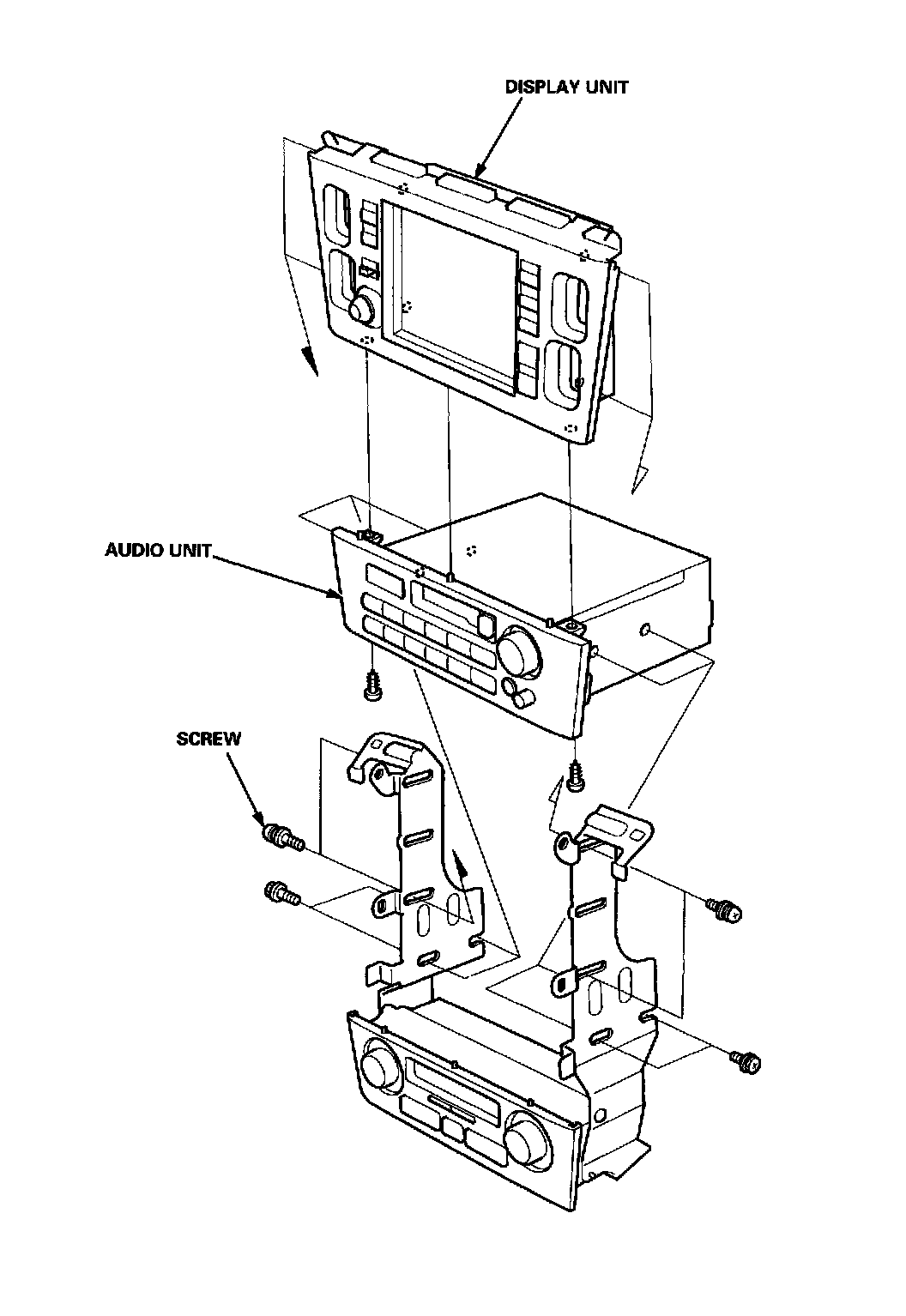 DISPLAY UNIT

AUDIO UNIT

SCREW