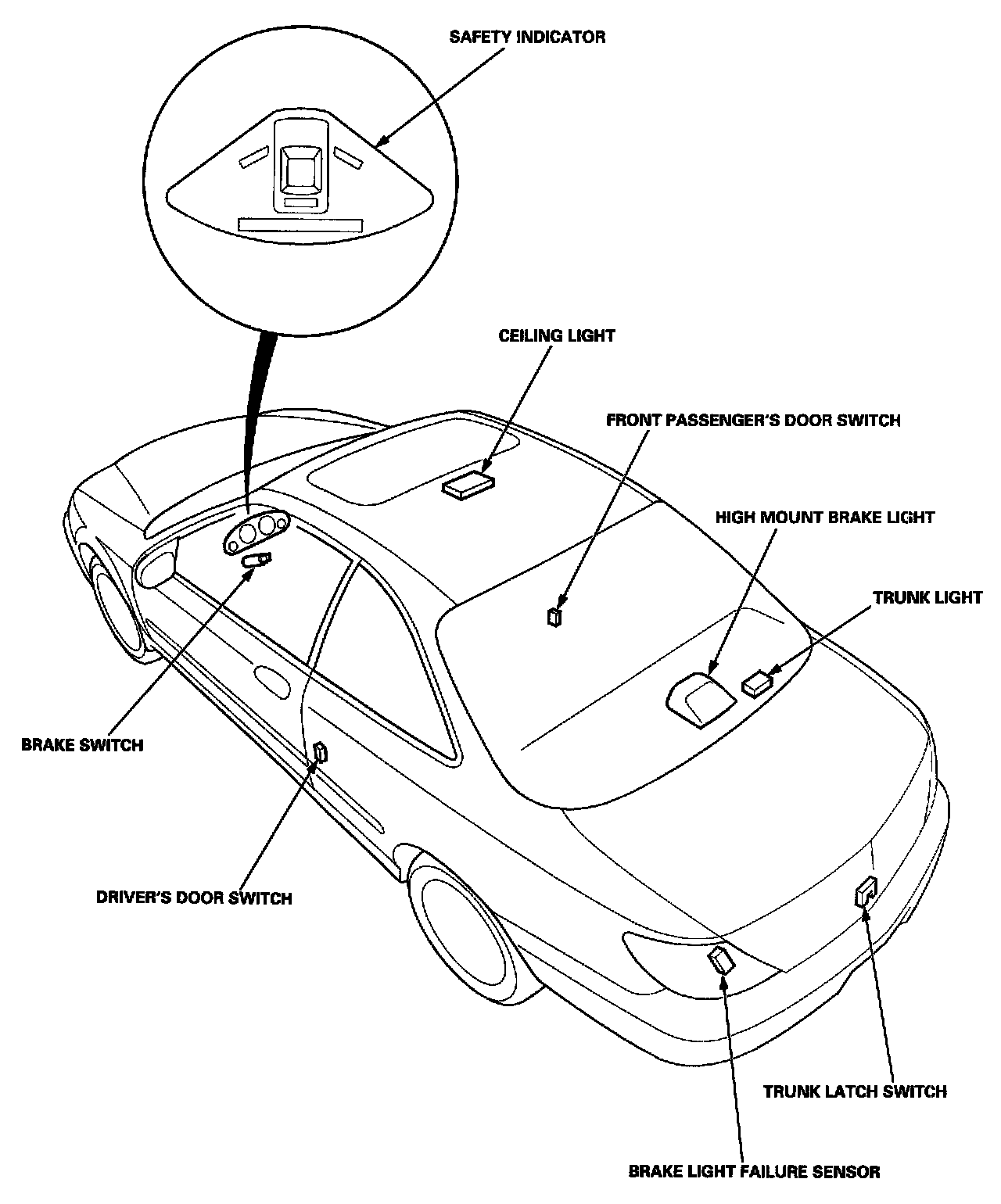 SAFETY INDICATOR

CEILING LIGHT

FRONT PASSENGER'S DOOR SWITCH

HIGH MOUNT BRAKE LIGHT

TRUNK LIGHT

BRAKE SWITCH

DRIVER'S DOOR SWITCH

TRUNK LATCH SWITCH

BRAKE LIGHT FAILURE SENSOR