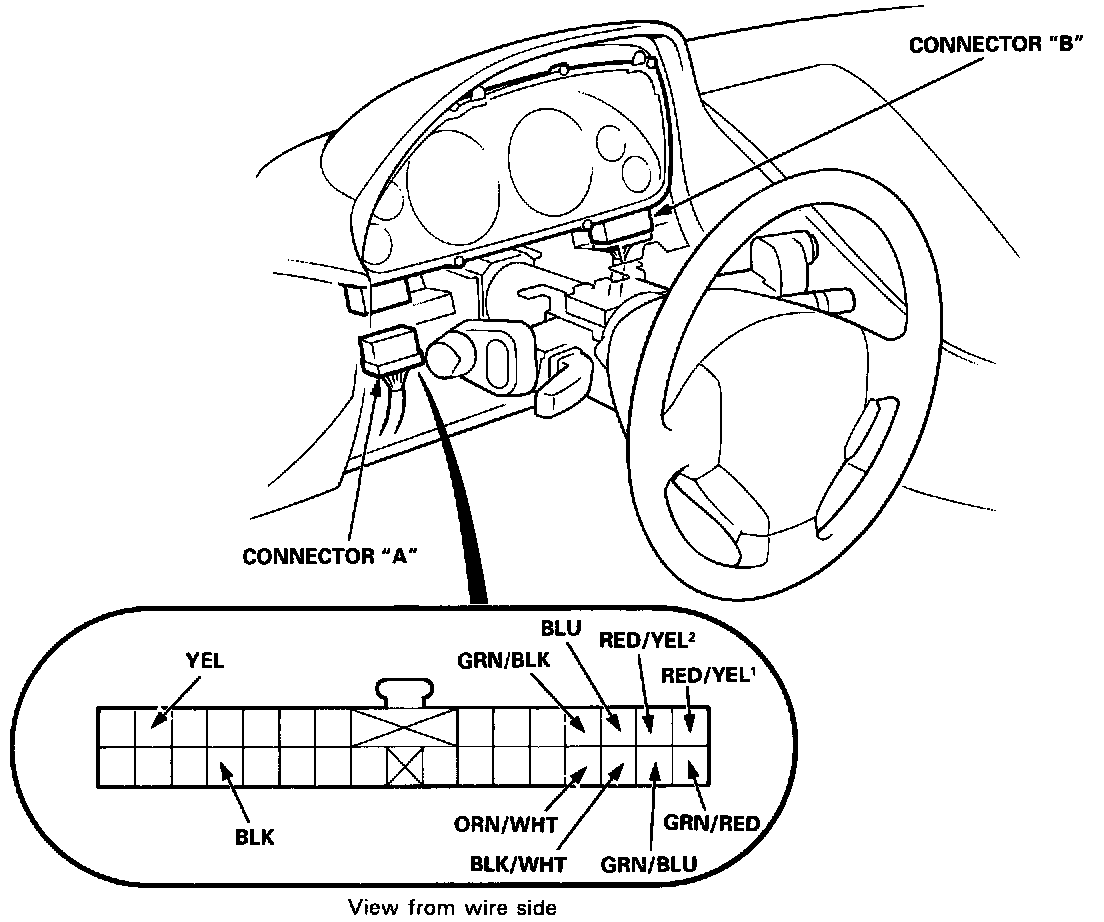 CONNECTOR "B"

CONNECTOR "A"

YEL

GRN/BLK

BLU

RED/YEL$^2$

RED/YEL$^1$

BLK

ORN/WHT

BLK/WHT

GRN/BLU

GRN/RED

View from wire side