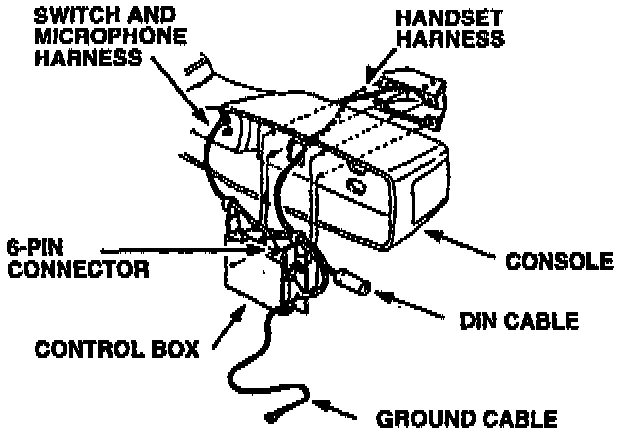 SWITCH AND MICROPHONE HARNESS

HANDSET HARNESS

6-PIN CONNECTOR

CONSOLE

DIN CABLE

CONTROL BOX

GROUND CABLE