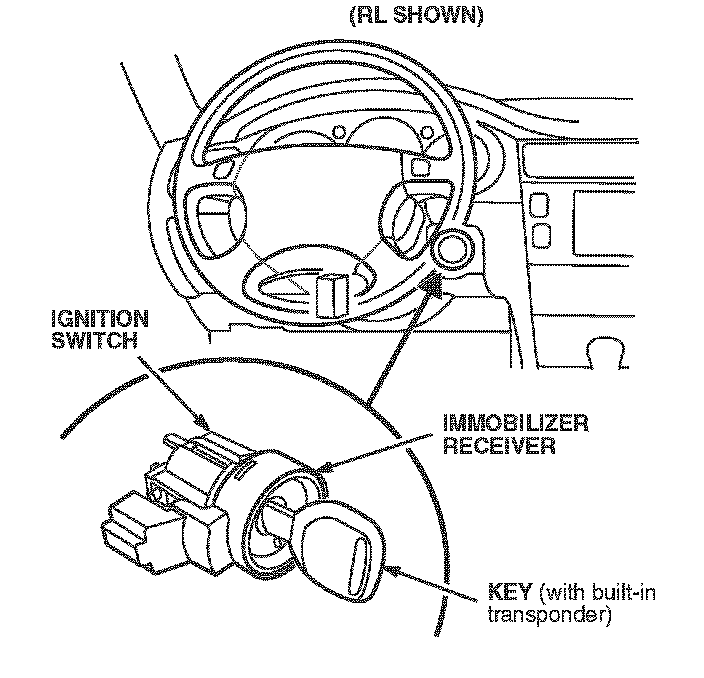 (RL SHOWN)

IGNITION SWITCH

IMMOBILIZER RECEIVER

KEY (with built-in transponder)