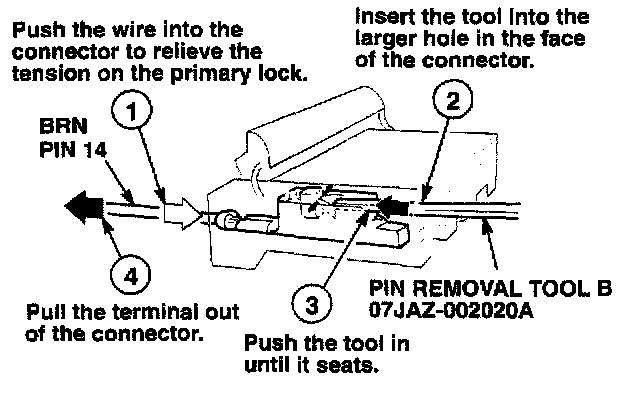 Push the wire into the connector to relieve the tension on the primary lock.

Insert the tool into the larger hole in the face of the connector.

1

2

BRN
PIN 14

4

Pull the terminal out of the connector.

3

Push the tool in until it seats.

PIN REMOVAL TOOL B
07JAZ-002020A