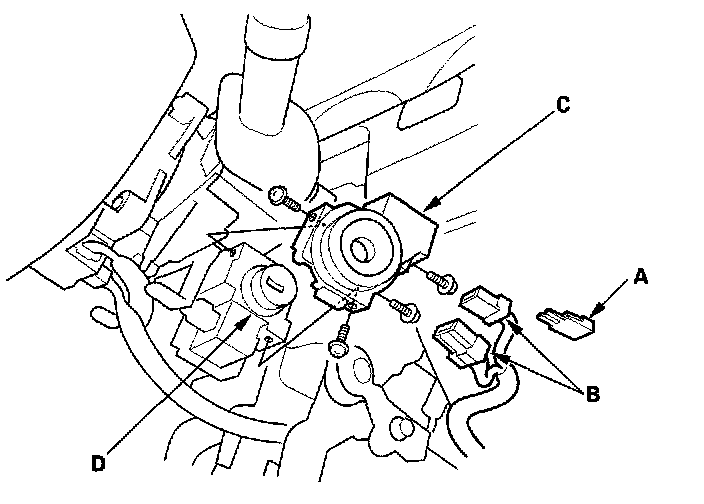 C

A

B

D