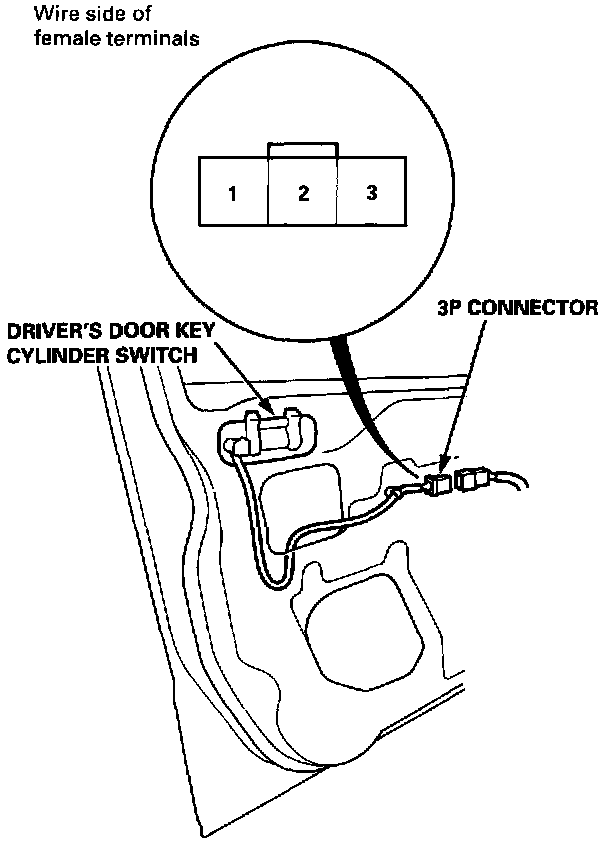 Wire side of female terminals

1
2
3

DRIVER'S DOOR KEY CYLINDER SWITCH

3P CONNECTOR