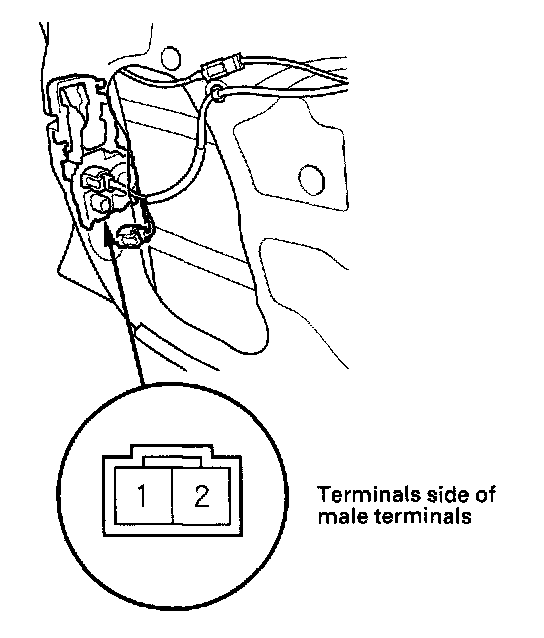 1 2

Terminals side of male terminals