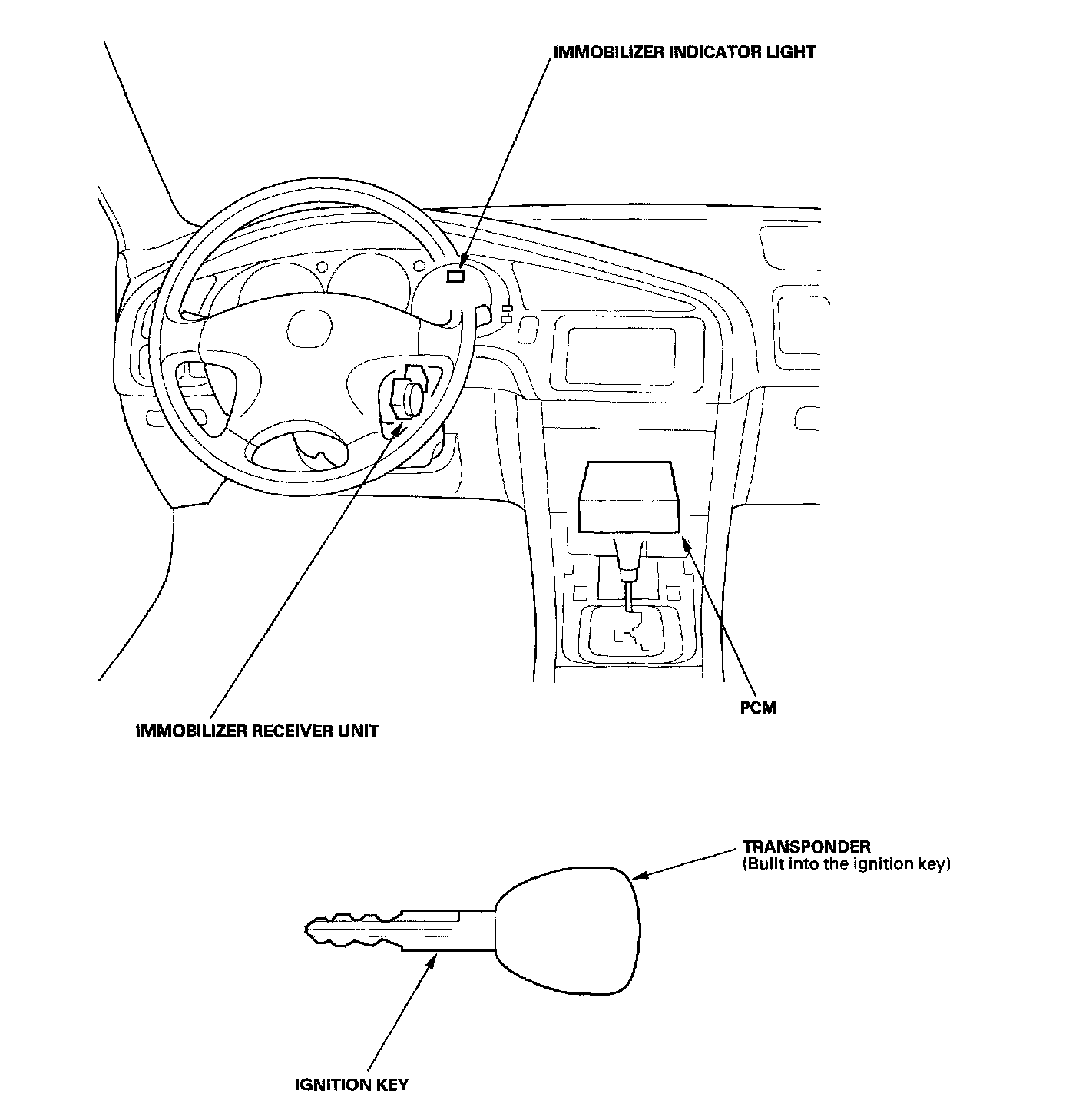 IMMOBILIZER INDICATOR LIGHT

PCM

IMMOBILIZER RECEIVER UNIT

TRANSPONDER
(Built into the ignition key)

IGNITION KEY