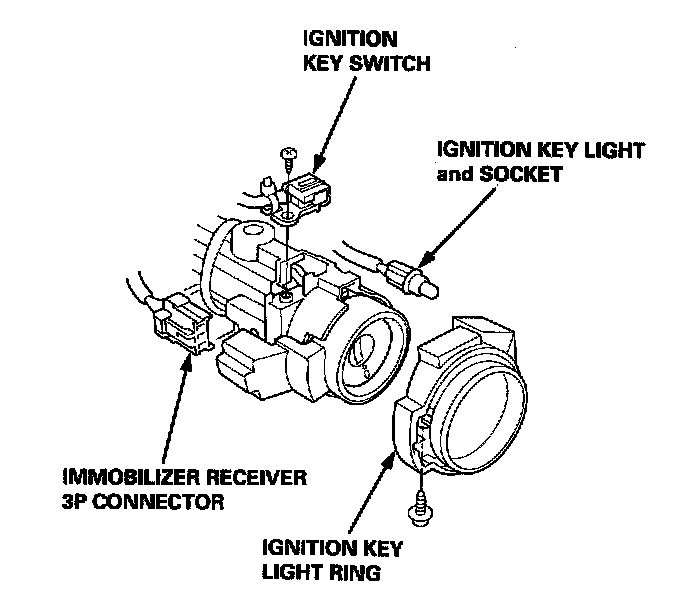 IGNITION KEY SWITCH

IGNITION KEY LIGHT and SOCKET

IMMOBILIZER RECEIVER 3P CONNECTOR

IGNITION KEY LIGHT RING