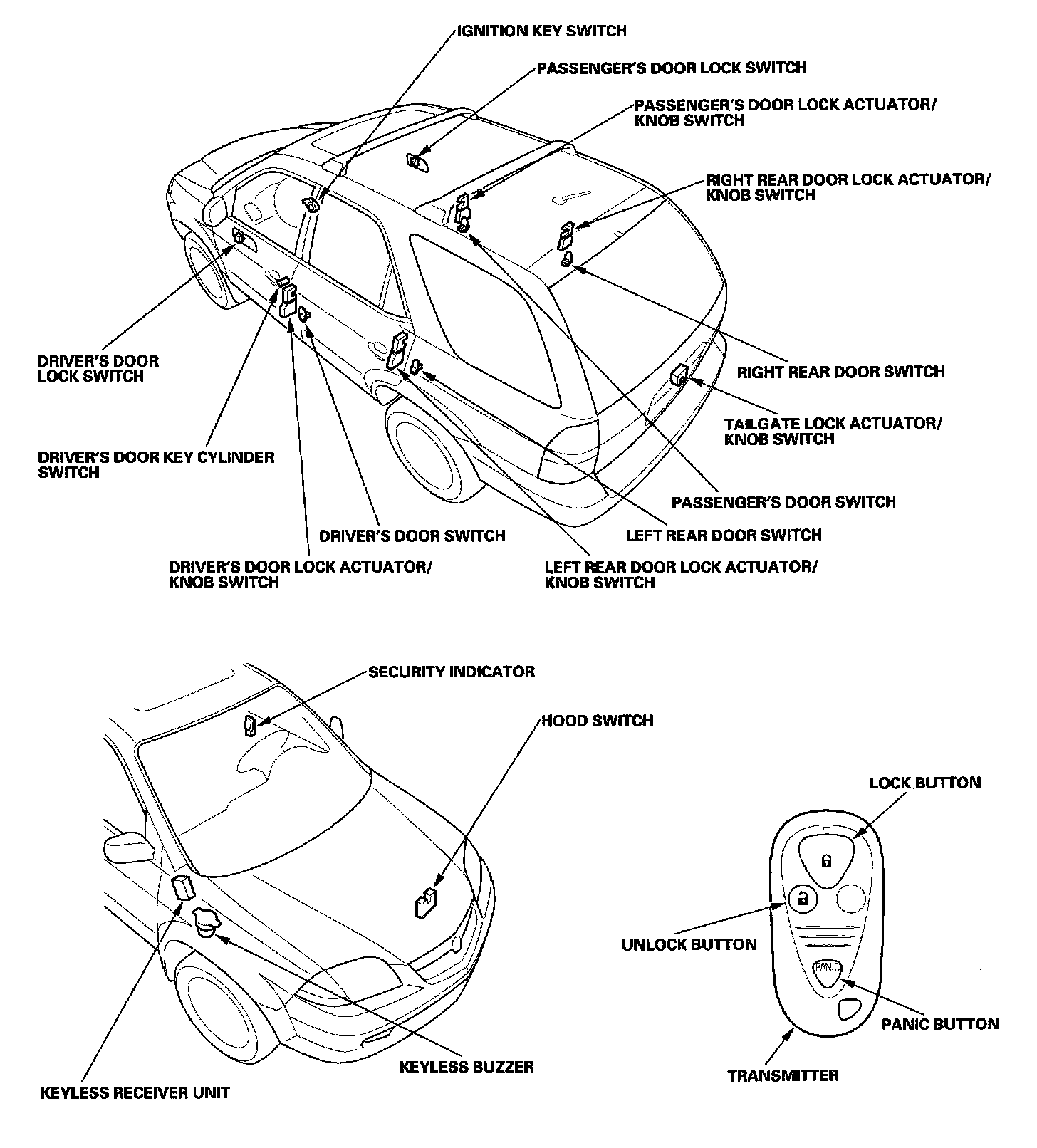 IGNITION KEY SWITCH

PASSENGER'S DOOR LOCK SWITCH

PASSENGER'S DOOR LOCK ACTUATOR/ KNOB SWITCH

RIGHT REAR DOOR LOCK ACTUATOR/ KNOB SWITCH

DRIVER'S DOOR LOCK SWITCH

RIGHT REAR DOOR SWITCH

TAILGATE LOCK ACTUATOR/ KNOB SWITCH

DRIVER'S DOOR KEY CYLINDER SWITCH

PASSENGER'S DOOR SWITCH

DRIVER'S DOOR SWITCH

LEFT REAR DOOR SWITCH

DRIVER'S DOOR LOCK ACTUATOR/ KNOB SWITCH

LEFT REAR DOOR LOCK ACTUATOR/ KNOB SWITCH

SECURITY INDICATOR

HOOD SWITCH

LOCK BUTTON

UNLOCK BUTTON

PANIC

PANIC BUTTON

KEYLESS BUZZER

TRANSMITTER

KEYLESS RECEIVER UNIT