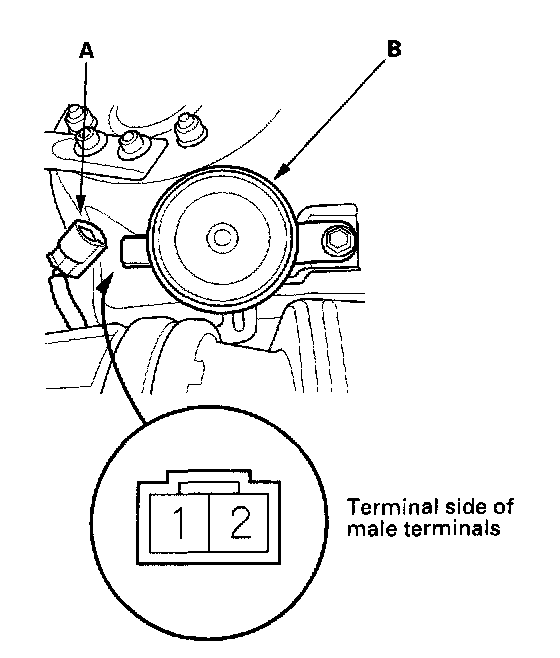 A

B

1 2

Terminal side of male terminals