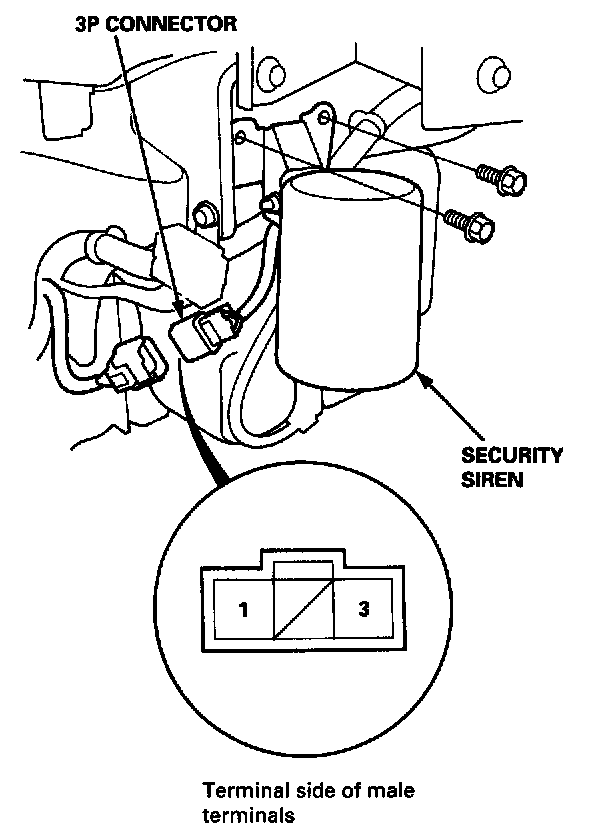 3P CONNECTOR

SECURITY SIREN

1

3

Terminal side of male terminals