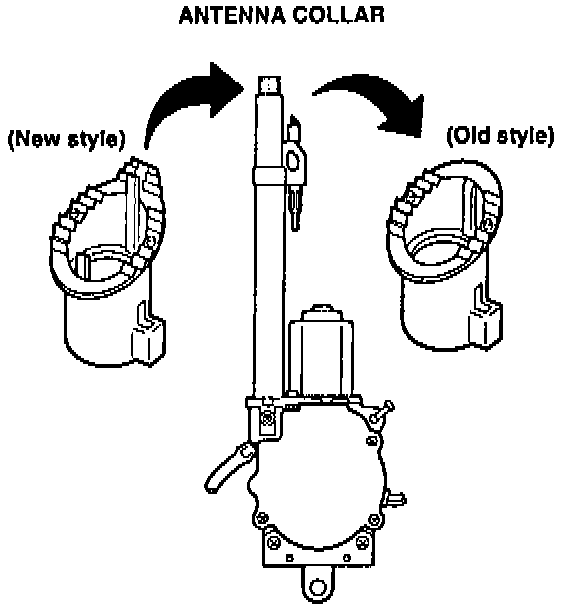 ANTENNA COLLAR

(New style)

(Old style)